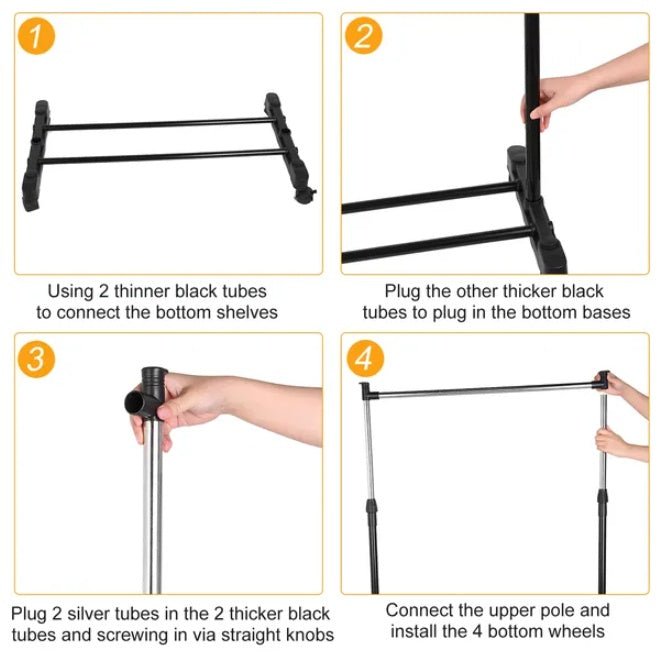 1

Using 2 thinner black tubes to connect the bottom shelves

2

Plug the other thicker black tubes to plug in the bottom bases

3

Plug 2 silver tubes in the 2 thicker black tubes and screwing in via straight knobs

4

Connect the upper pole and install the 4 bottom wheels