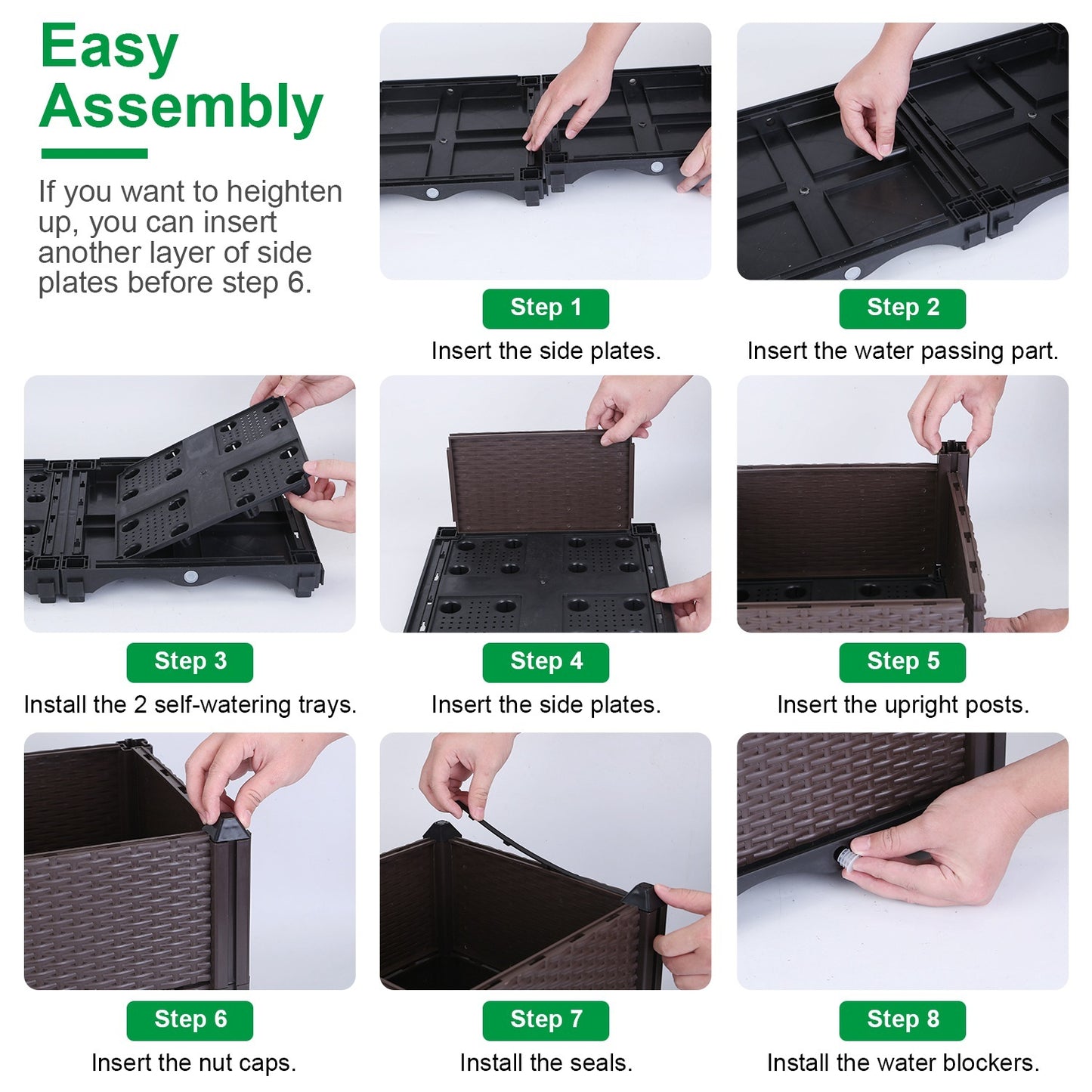 Easy Assembly

If you want to heighten up, you can insert another layer of side plates before step 6.

Step 1
Insert the side plates.

Step 2
Insert the water passing part.

Step 3
Install the 2 self-watering trays.

Step 4
Insert the side plates.

Step 5
Insert the upright posts.

Step 6
Insert the nut caps.

Step 7
Install the seals.

Step 8
Install the water blockers.