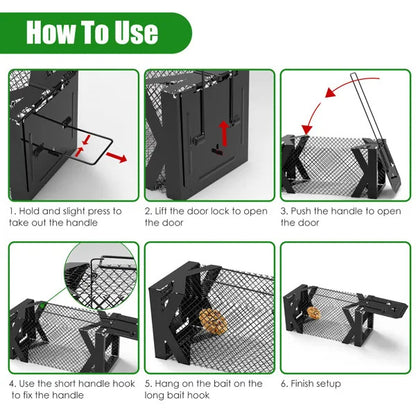 How To Use

1. Hold and slight press to take out the handle

2. Lift the door lock to open the door

3. Push the handle to open the door

4. Use the short handle hook to fix the handle

5. Hang on the bait on the long bait hook

6. Finish setup