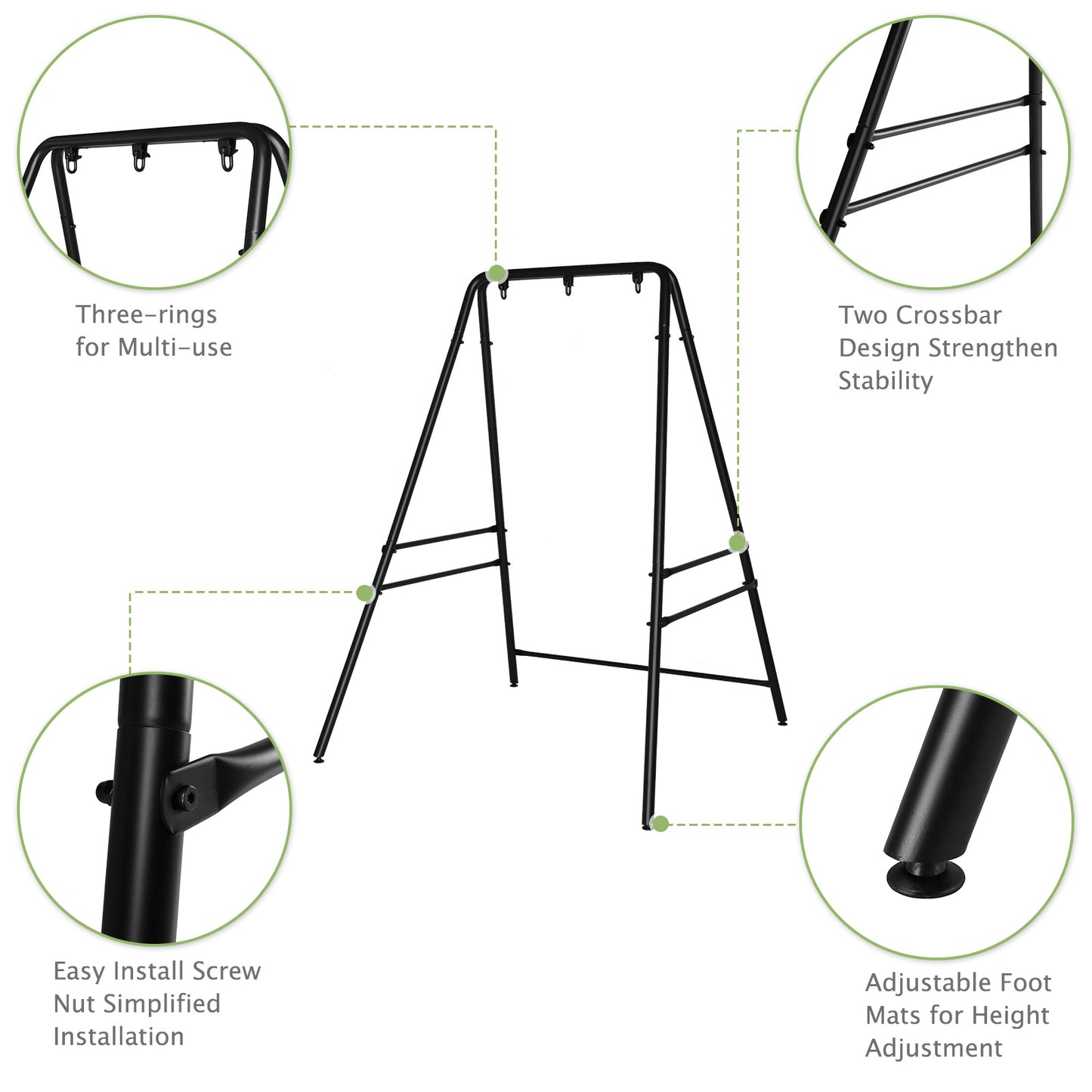 Three-rings for Multi-use

Two Crossbar Design Strengthen Stability

Easy Install Screw Nut Simplified Installation

Adjustable Foot Mats for Height Adjustment