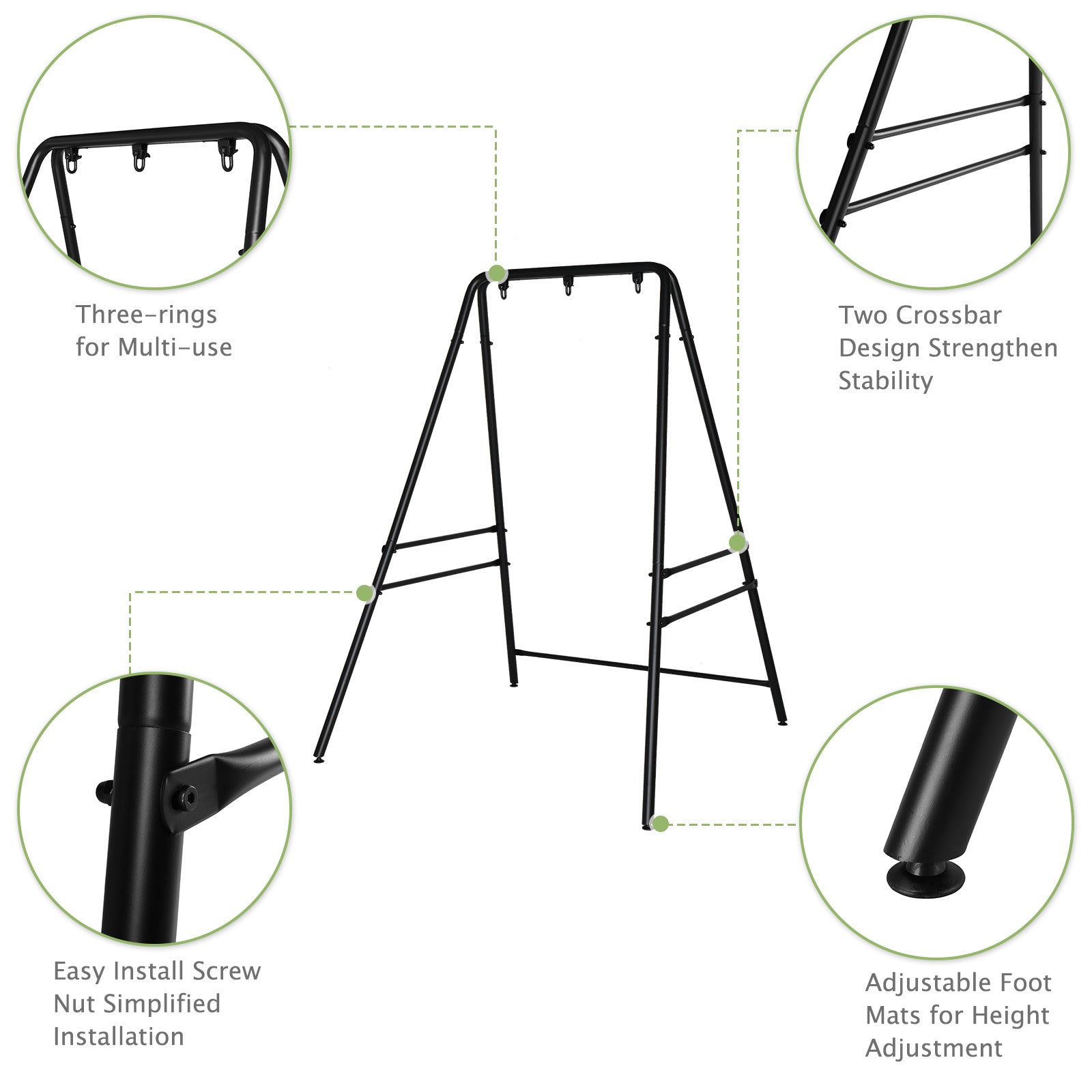 Three-rings for Multi-use

Two Crossbar Design Strengthen Stability

Easy Install Screw Nut Simplified Installation

Adjustable Foot Mats for Height Adjustment