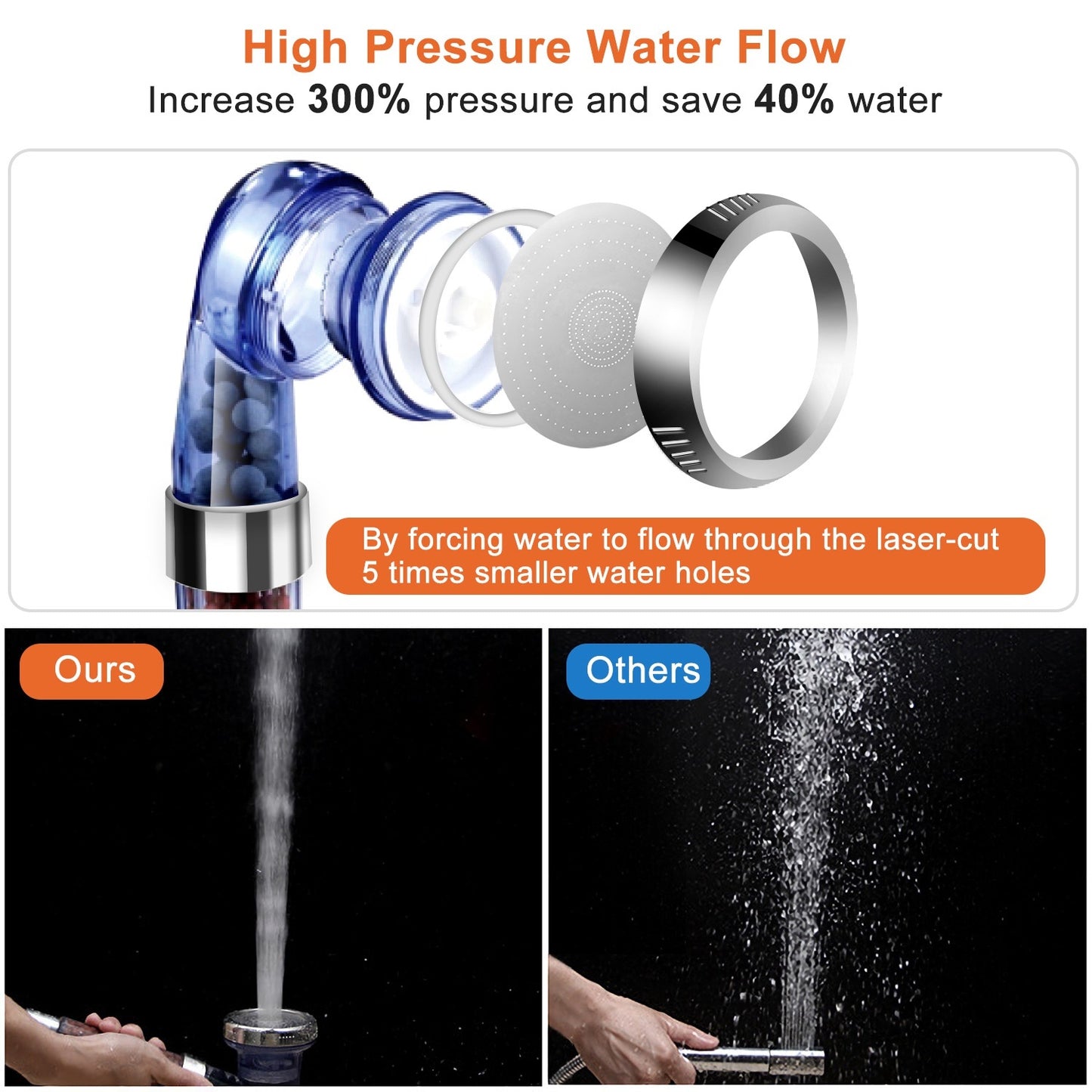 High Pressure Water Flow
Increase 300% pressure and save 40% water

By forcing water to flow through the laser-cut 5 times smaller water holes

Ours

Others