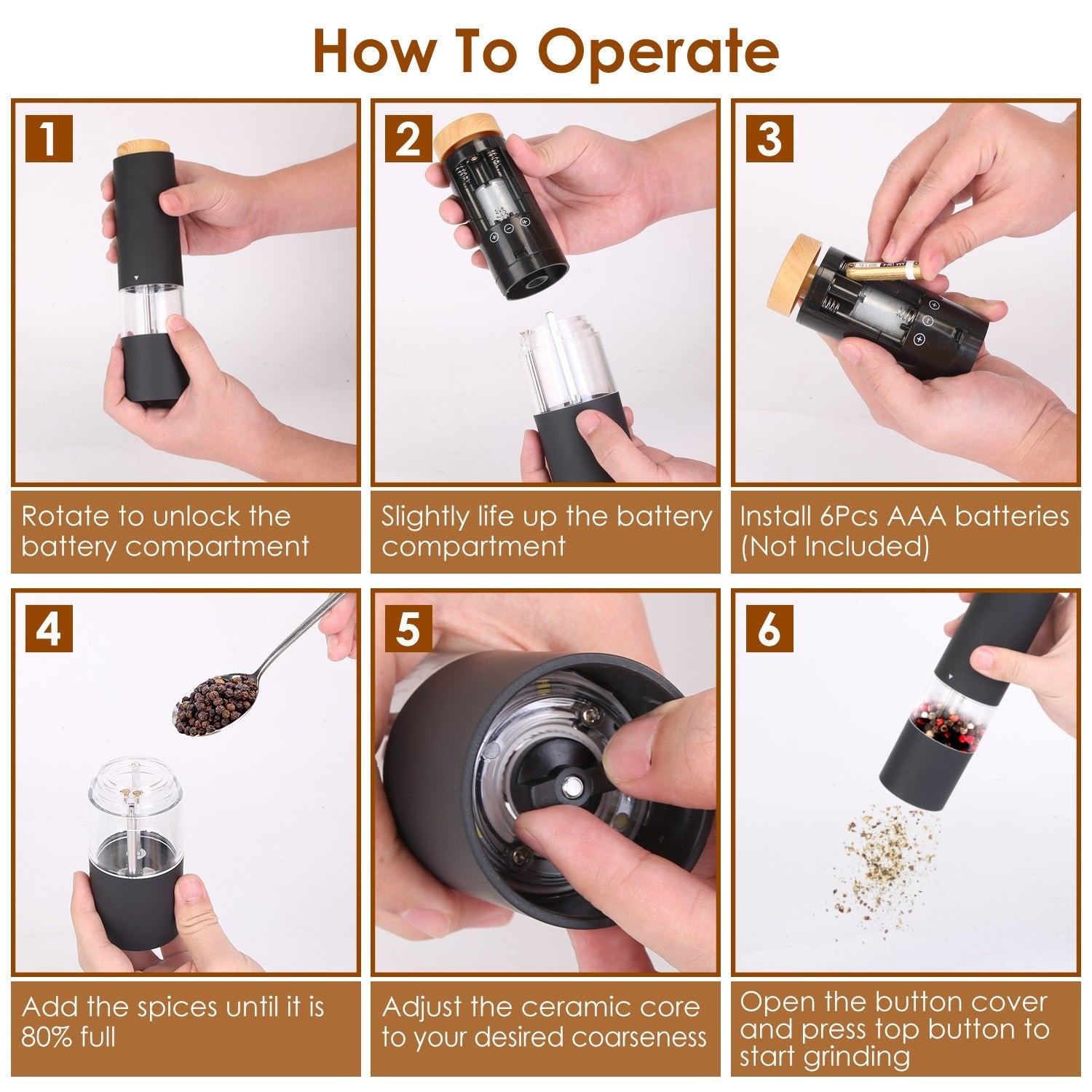 How To Operate

1

Rotate to unlock the battery compartment

2

Slightly life up the battery compartment

3

Install 6Pcs AAA batteries (Not Included)

4

Add the spices until it is 80% full

5

Adjust the ceramic core to your desired coarseness

6

Open the button cover and press top button to start grinding