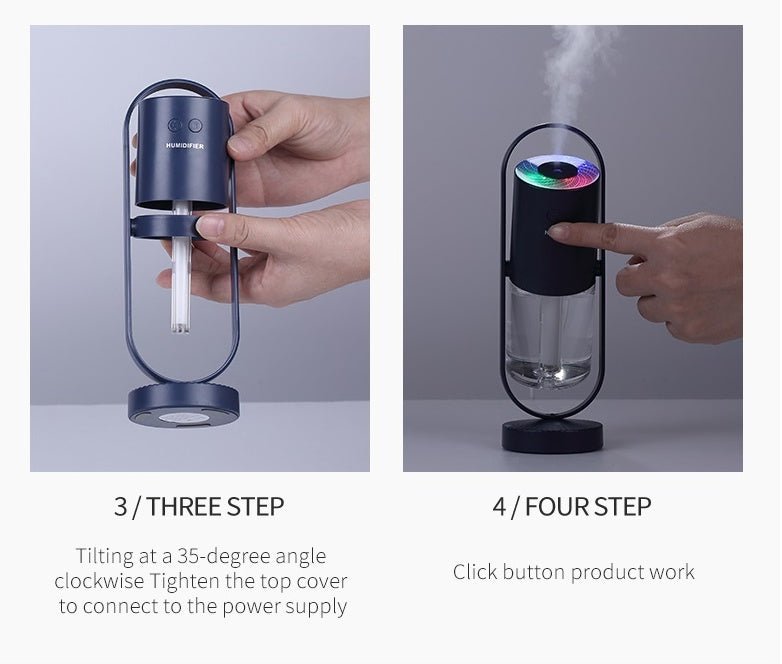 HUMIDIFIER

3 / THREE STEP

Tilting at a 35-degree angle clockwise Tighten the top cover to connect to the power supply

4 / FOUR STEP

Click button product work