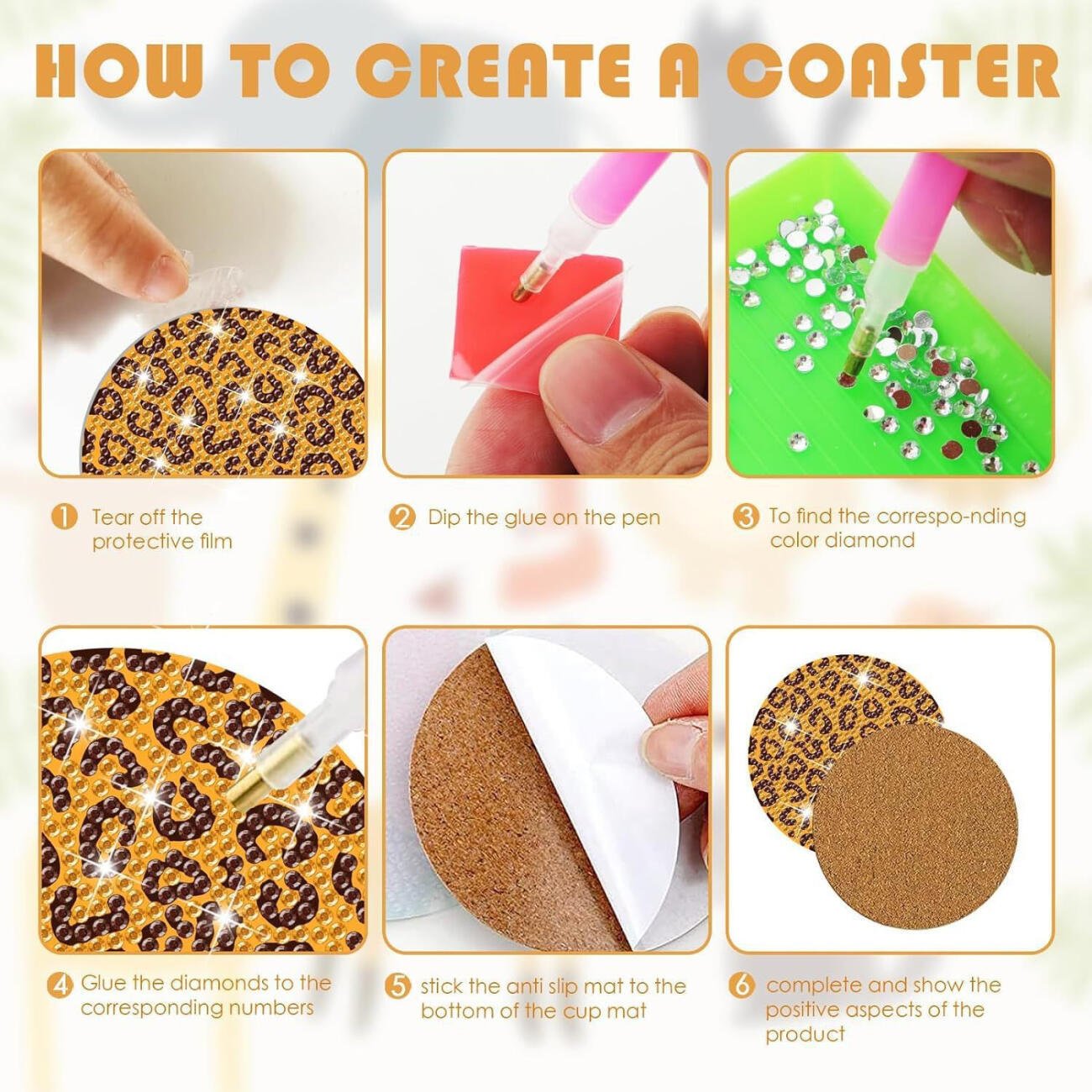 HOW TO CREATE A COASTER

1 Tear off the protective film

2 Dip the glue on the pen

3 To find the correspo-nding color diamond

4 Glue the diamonds to the corresponding numbers

5 stick the anti slip mat to the bottom of the cup mat

6 complete and show the positive aspects of the product